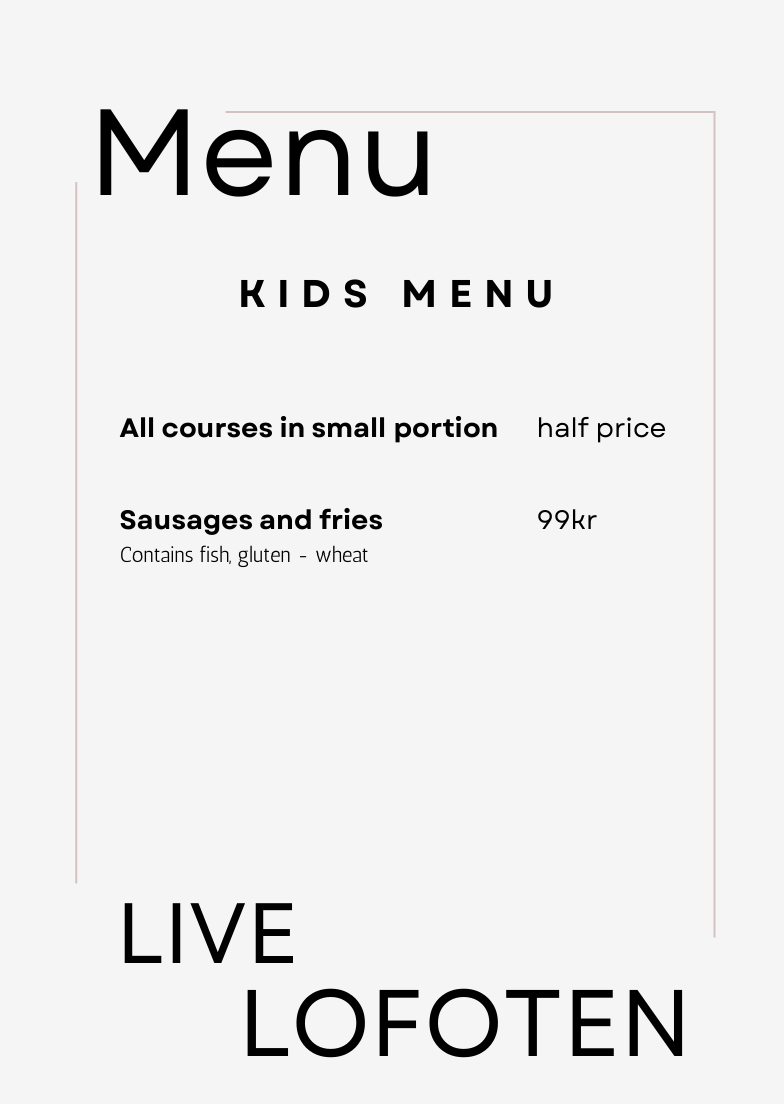 Menu

KIDS MENU

All courses in small portion half price

Sausages and fries 99kr
Contains fish, gluten - wheat

LIVE
LOFOTEN